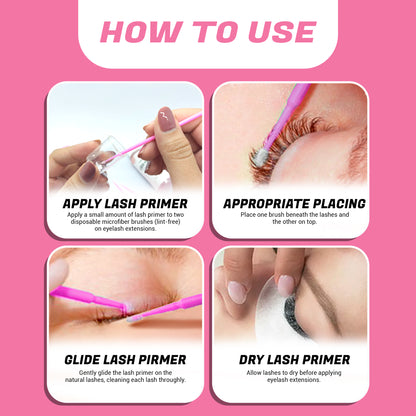 HOW TO USE

APPLY LASH PRIMER
Apply a small amount of lash primer to two disposable microfiber brushes (lint-free) on eyelash extensions.

APPROPRIATE PLACING
Place one brush beneath the lashes and the other on top.

GLIDE LASH PIRMER
Gently glide the lash primer on the natural lashes, cleaning each lash throughly.

DRY LASH PRIMER
Allow lashes to dry before applying eyelash extensions.