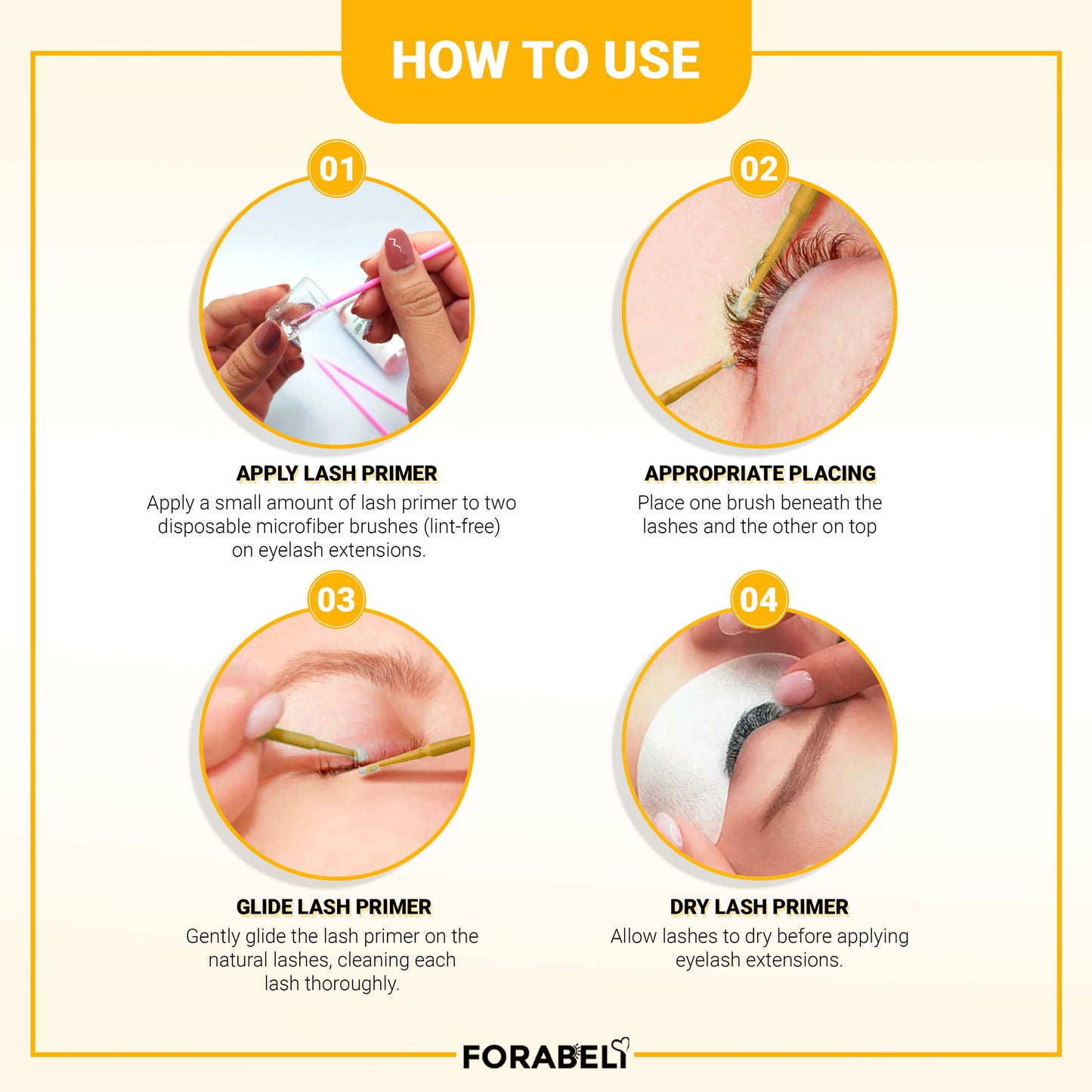 HOW TO USE

01

APPLY LASH PRIMER
Apply a small amount of lash primer to two disposable microfiber brushes (lint-free) on eyelash extensions.

02

APPROPRIATE PLACING
Place one brush beneath the lashes and the other on top

03

GLIDE LASH PRIMER
Gently glide the lash primer on the natural lashes, cleaning each lash thoroughly.

04

DRY LASH PRIMER
Allow lashes to dry before applying eyelash extensions.

FORABELI